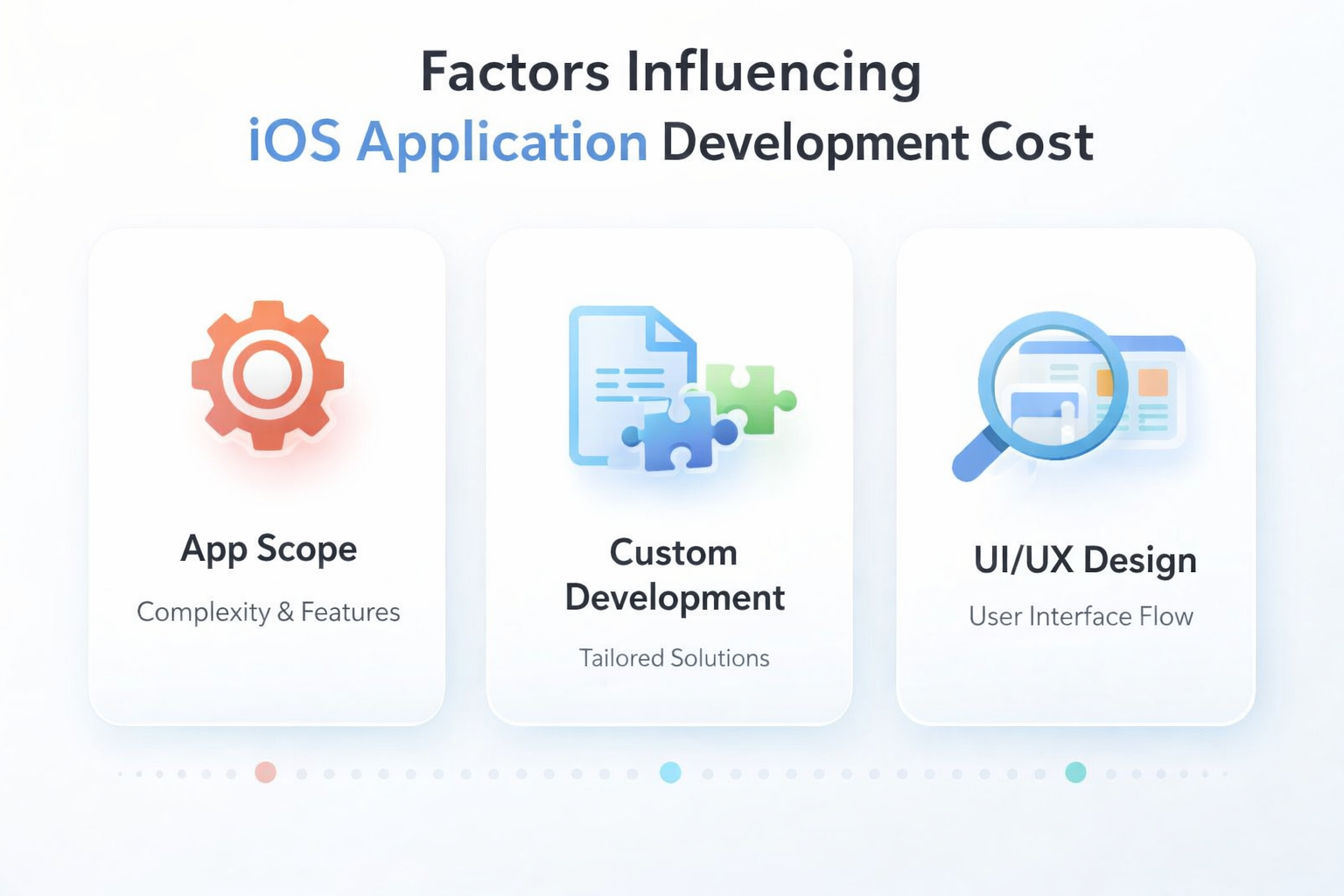 Factors Influencing
iOS Application Development Cost

App Scope

Complexity & Features

Custom Development

Tailored Solutions

UI/UX Design

User Interface Flow